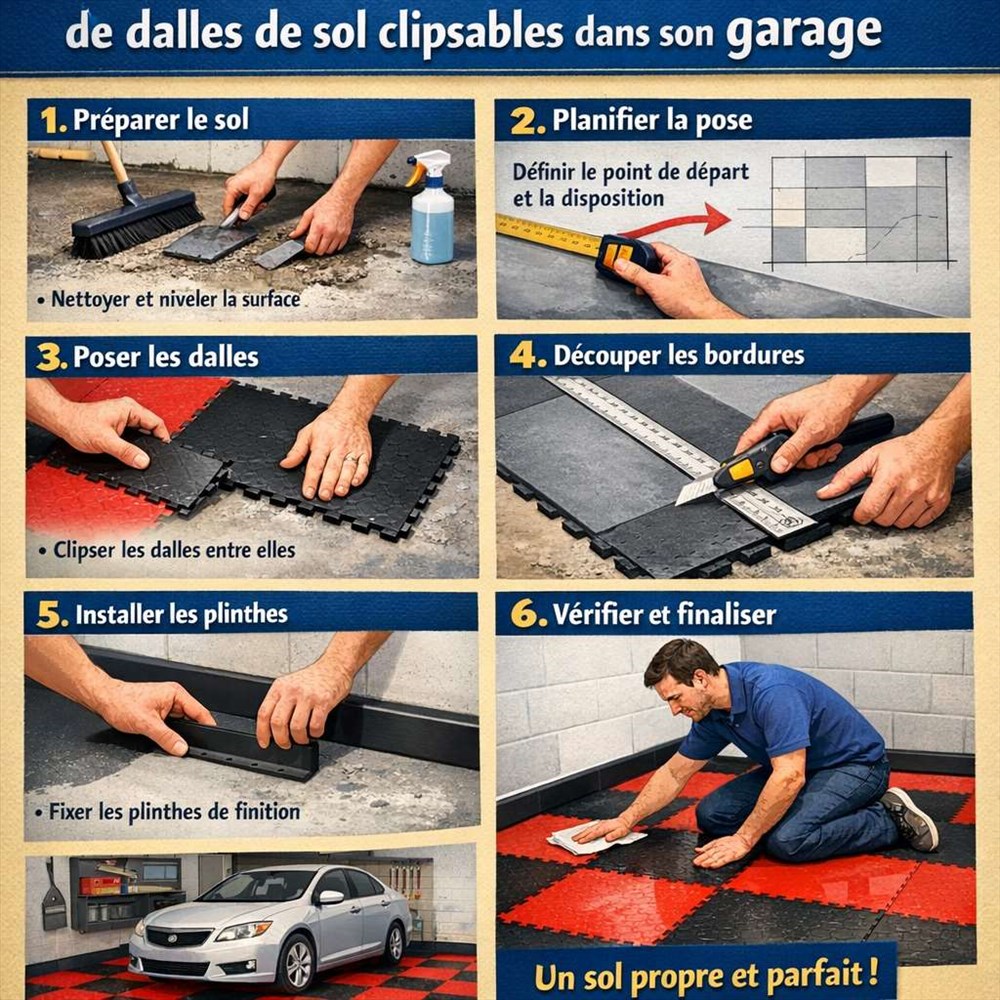 de dalles de sol clipsables dans son garage

1. Préparer le sol

• Nettoyer et niveler la surface

2. Planifier la pose

Définir le point de départ et la disposition

3. Poser les dalles

• Clipser les dalles entre elles

4. Découper les bordures

5. Installer les plinthes

• Fixer les plinthes de finition

6. Vérifier et finaliser

Un sol propre et parfait !